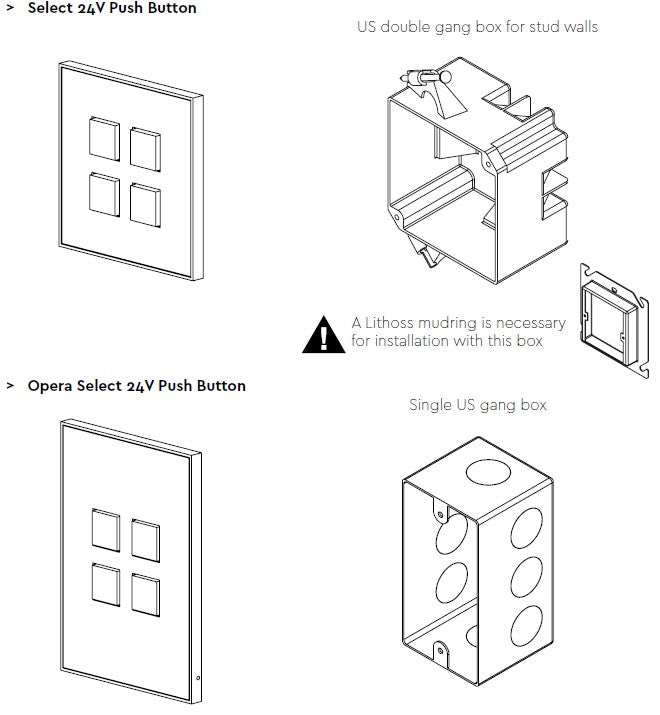 > Select 24V Push Button

US double gang box for stud walls

A Lithoss mudring is necessary for installation with this box

> Opera Select 24V Push Button

Single US gang box